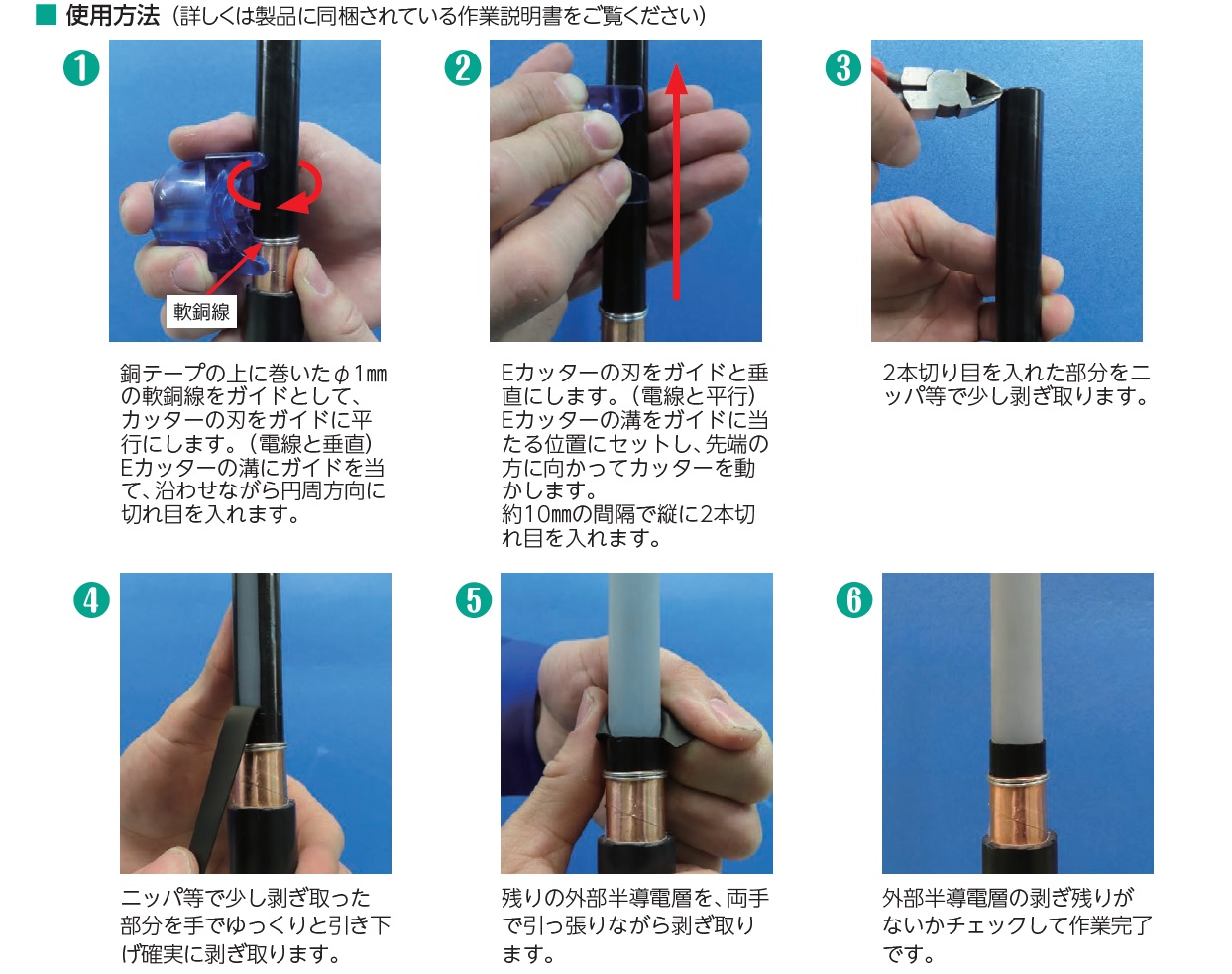 ■ 使用方法（詳しくは製品に同梱されている作業説明書をご覧ください）

❶

軟銅線

銅テープの上に巻いたφ1㎜の軟銅線をガイドとして、カッターの刃をガイドに平行にします。（電線と垂直）Eカッターの溝にガイドを当て、沿わせながら円周方向に切れ目を入れます。

❷

Eカッターの刃をガイドと垂直にします。（電線と平行）Eカッターの溝をガイドに当たる位置にセットし、先端の方に向かってカッターを動かします。
約10㎜の間隔で縦に2本切れ目を入れます。

❸

2本切り目を入れた部分をニッパ等で少し剥ぎ取ります。

❹

ニッパ等で少し剥ぎ取った部分を手でゆっくりと引き下げ確実に剥ぎ取ります。

❺

残りの外部半導電層を、両手で引っ張りながら剥ぎ取ります。

❻

外部半導電層の剥ぎ残りがないかチェックして作業完了です。