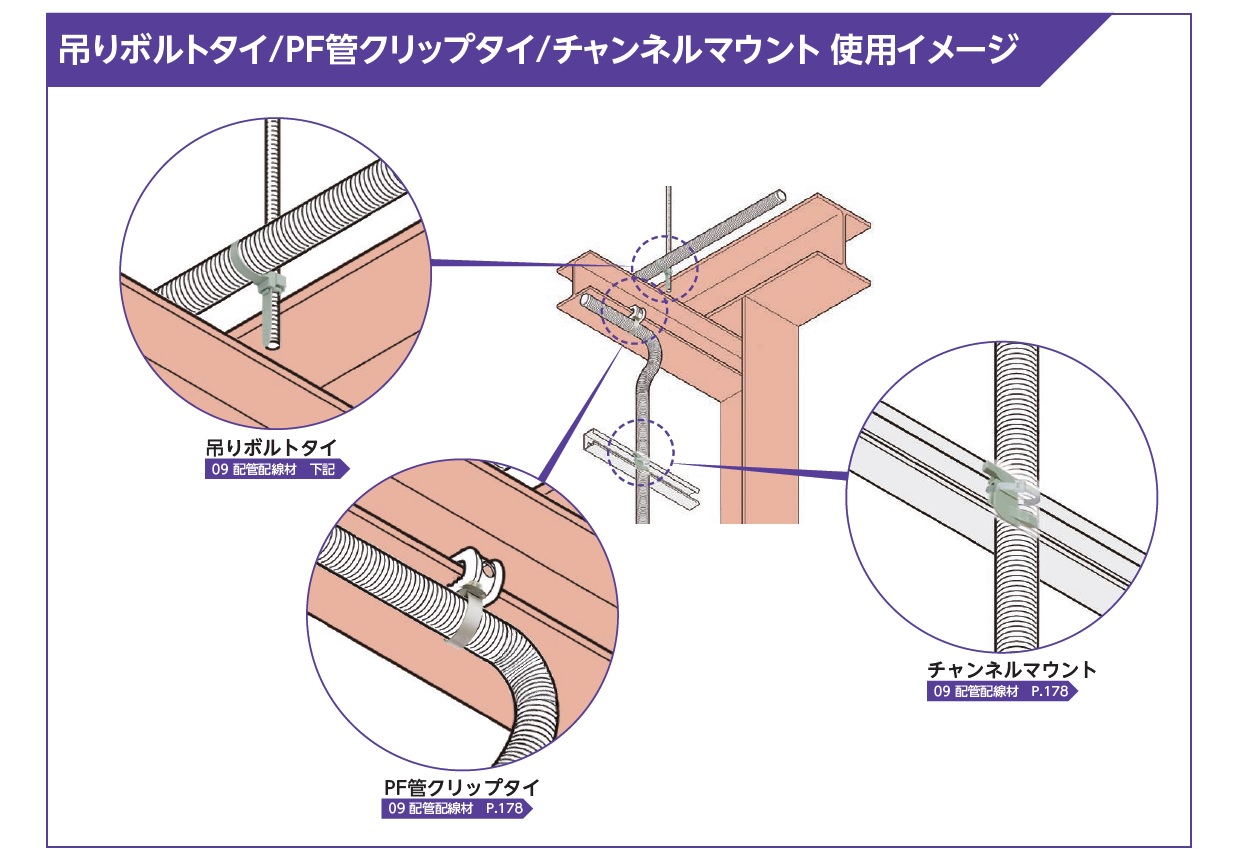 吊りボルトタイ/PF管クリップタイ/チャンネルマウント 使用イメージ

吊りボルトタイ
09 配管配線材　下記

PF管クリップタイ
09 配管配線材　P.178

チャンネルマウント
09 配管配線材　P.178