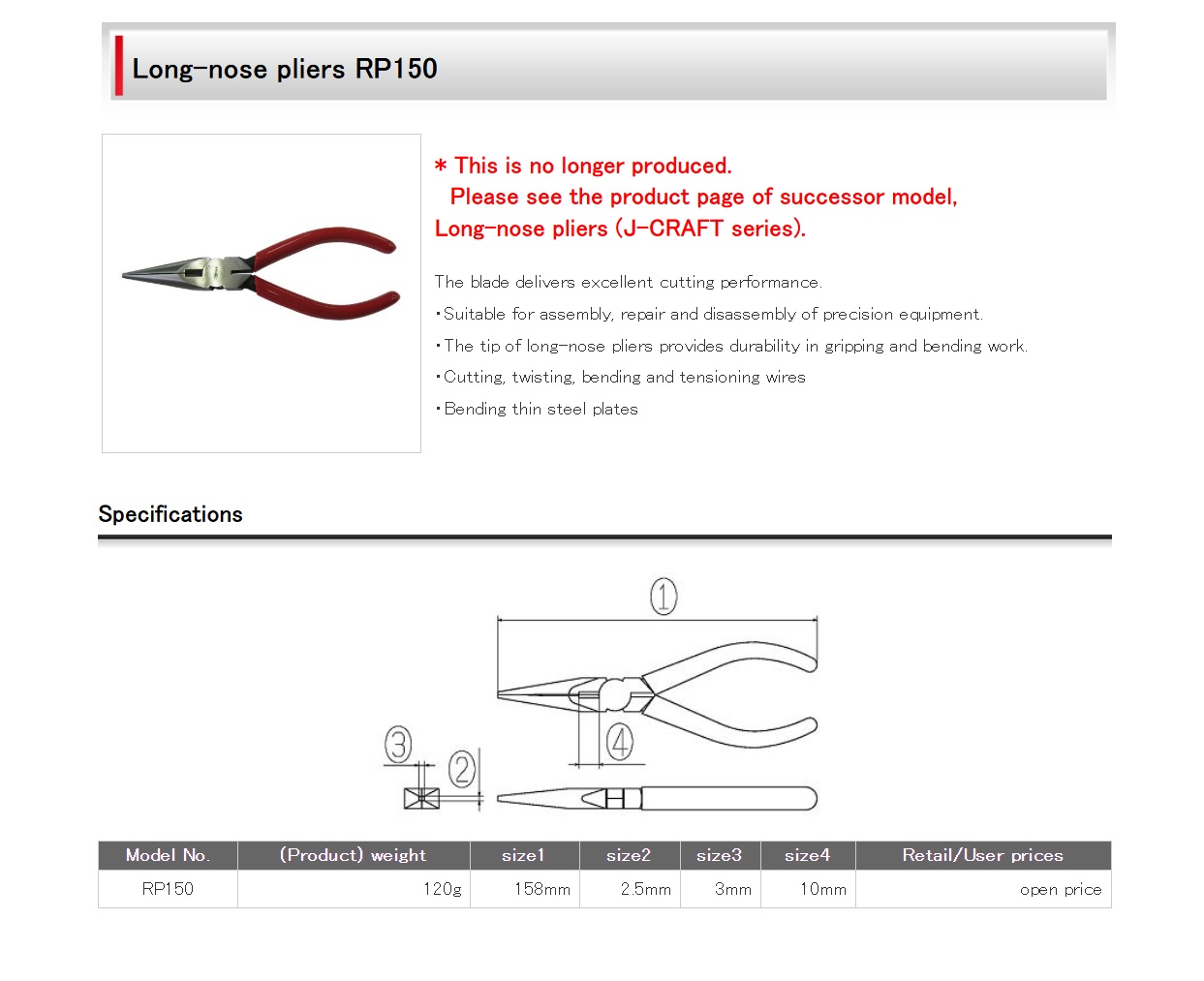 Long-nose pliers RP150

* This is no longer produced.
Please see the product page of successor model, Long-nose pliers (J-CRAFT series).

The blade delivers excellent cutting performance.

・Suitable for assembly, repair and disassembly of precision equipment.

・The tip of long-nose pliers provides durability in gripping and bending work.

・Cutting, twisting, bending and tensioning wires

・Bending thin steel plates

Specifications

①
③
②
④

| Model No. | (Product) weight | size1 | size2 | size3 | size4 | Retail/User prices |
|---|---|---|---|---|---|---|
| RP150 | 120g | 158mm | 2.5mm | 3mm | 10mm | open price |