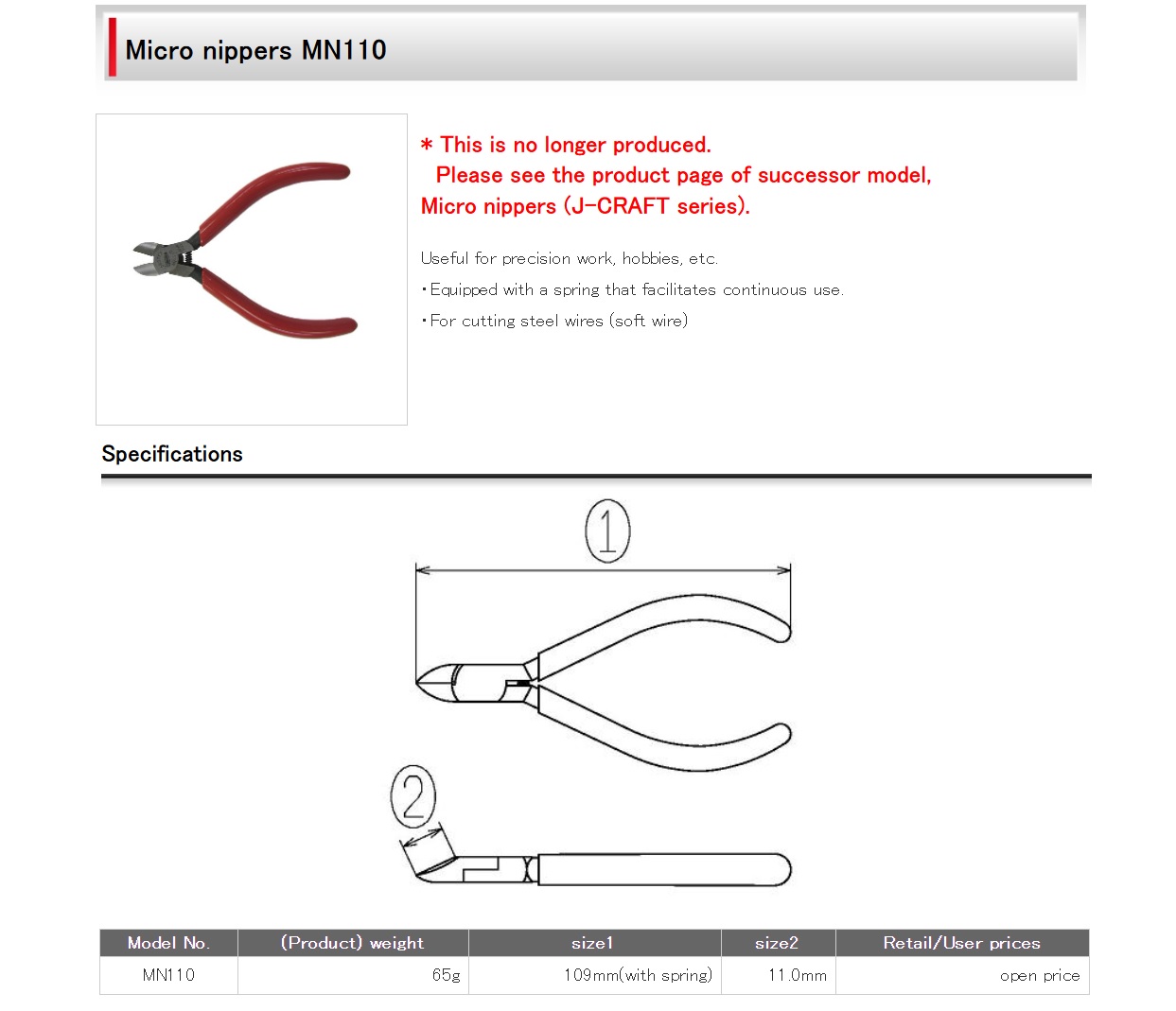 Micro nippers MN110

＊This is no longer produced.
Please see the product page of successor model, Micro nippers (J-CRAFT series).

Useful for precision work, hobbies, etc.

・Equipped with a spring that facilitates continuous use.

・For cutting steel wires (soft wire)

Specifications

①

②

| Model No. | (Product) weight | size1 | size2 | Retail/User prices |
|---|---|---|---|---|
| MN110 | 65g | 109mm(with spring) | 11.0mm | open price |